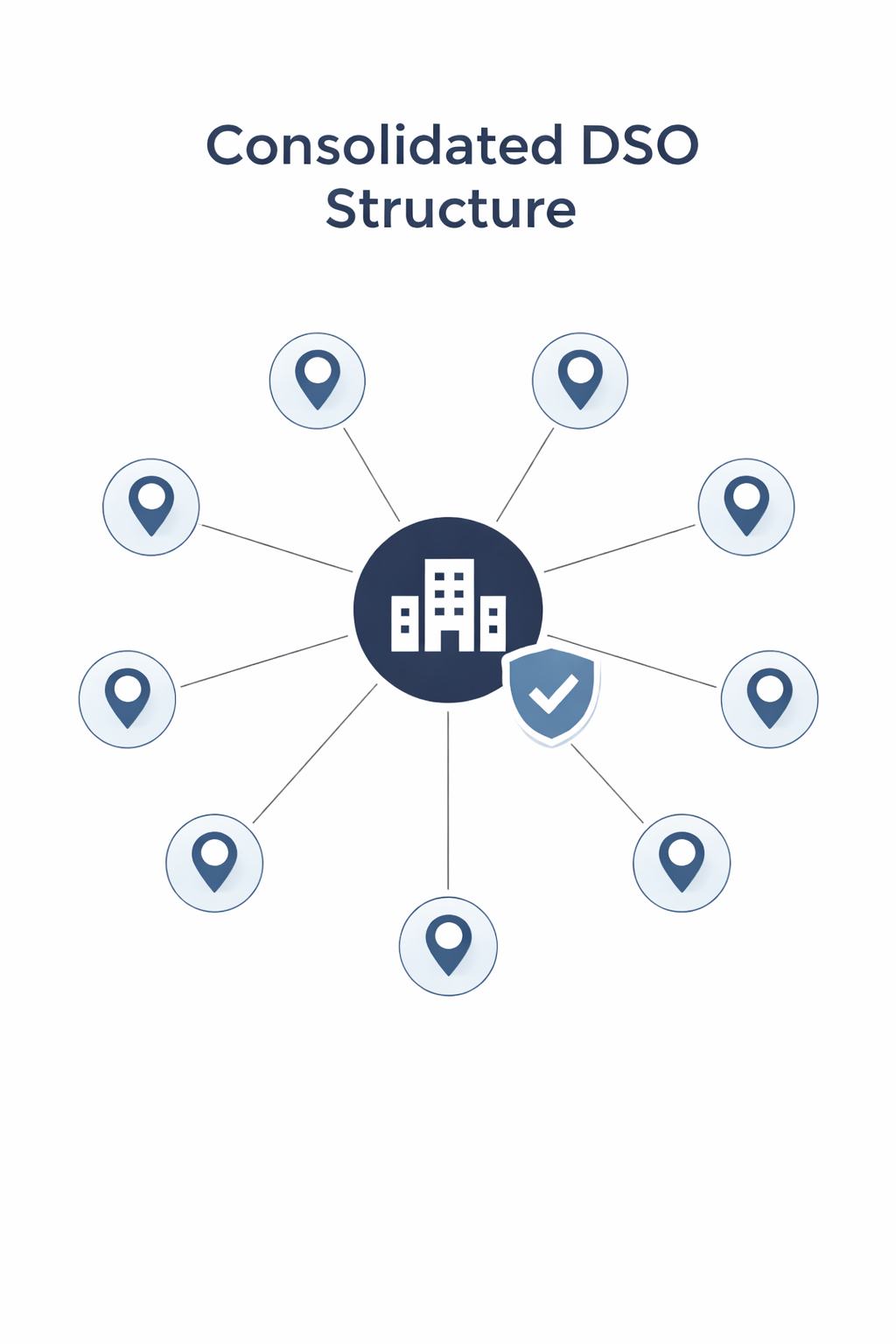 Consolidated DSO Structure